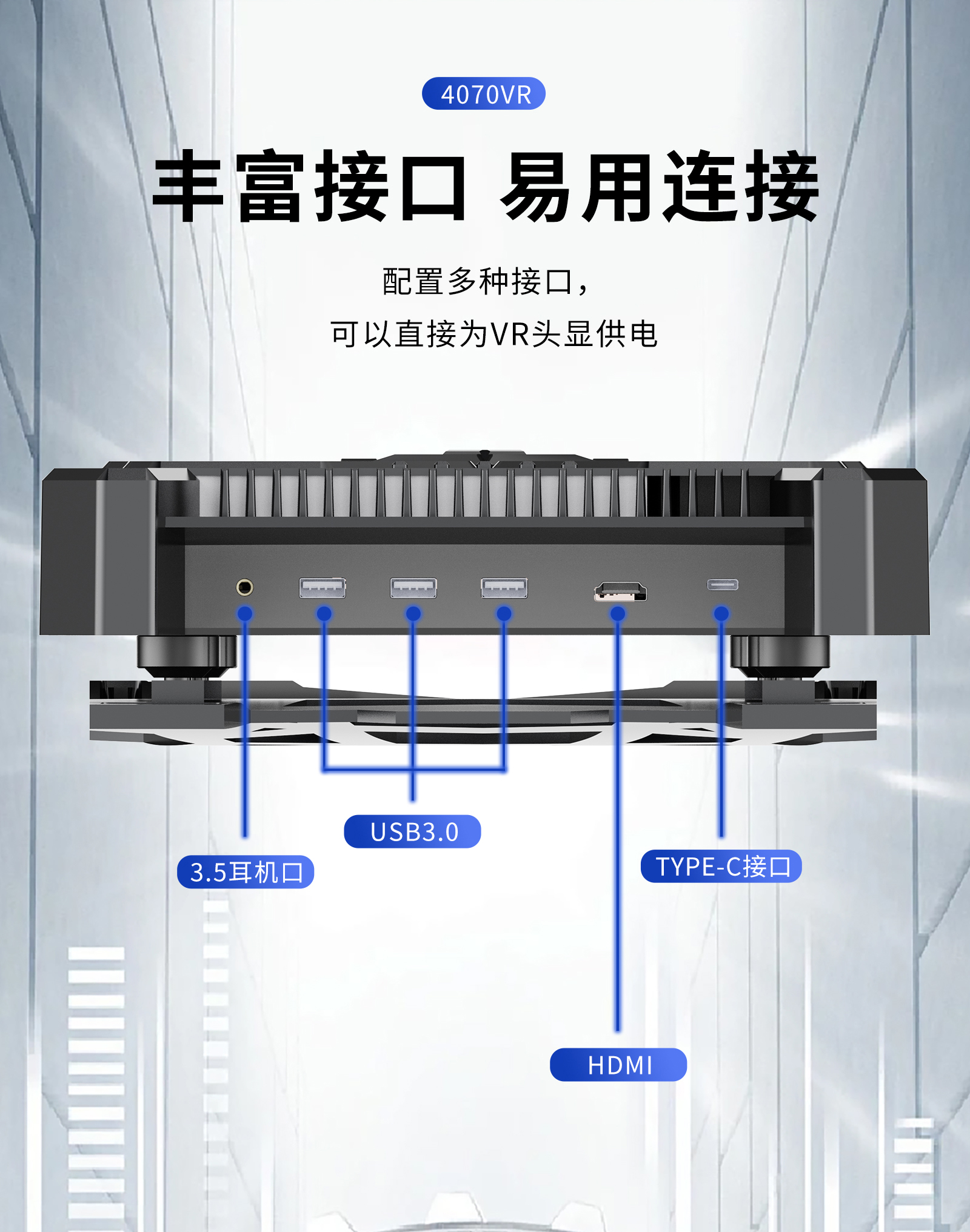 4070VR

丰富接口 易用连接

配置多种接口，
可以直接为VR头显供电

USB3.0

3.5耳机口

TYPE-C接口

HDMI